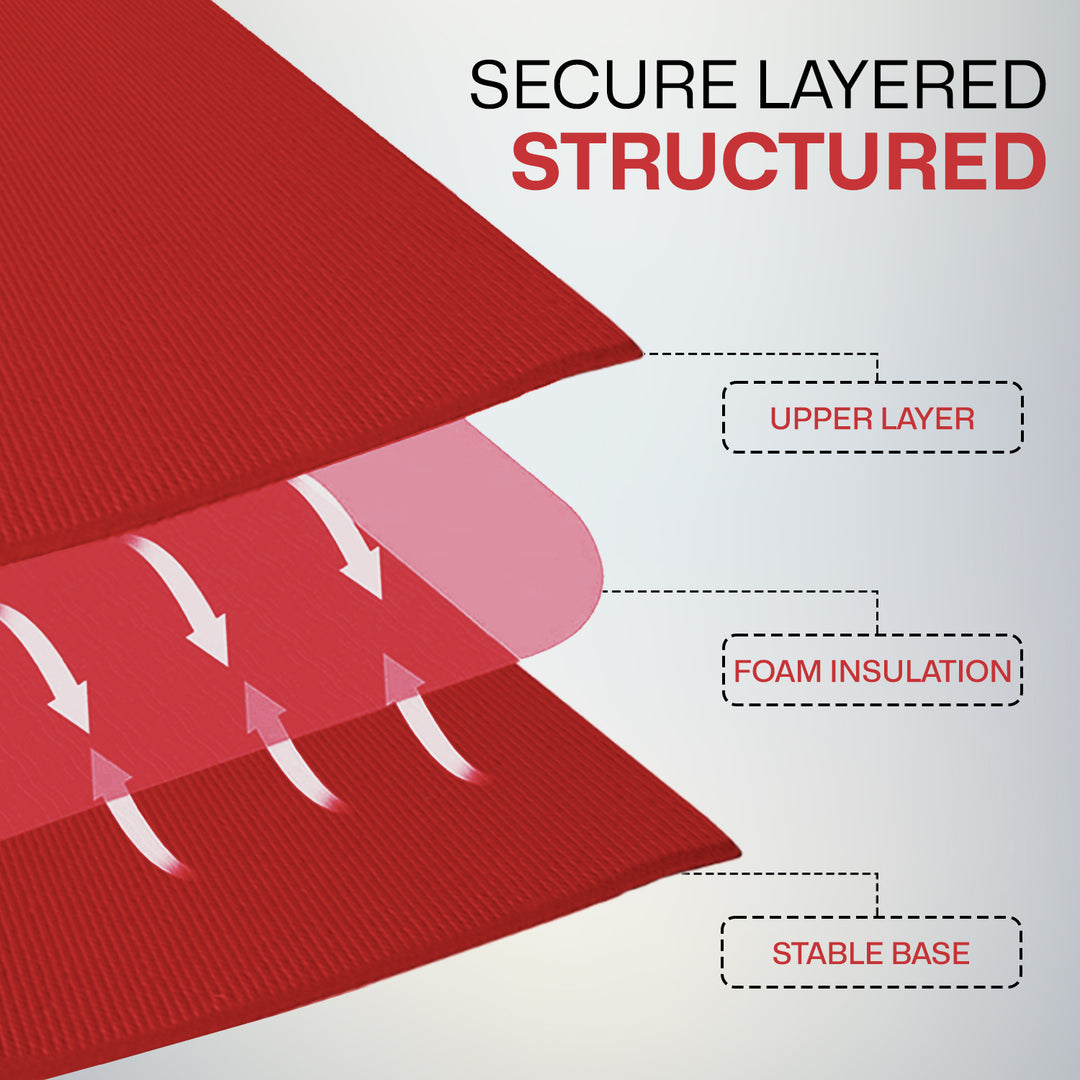 SECURE LAYERED
STRUCTURED

UPPER LAYER

FOAM INSULATION

STABLE BASE