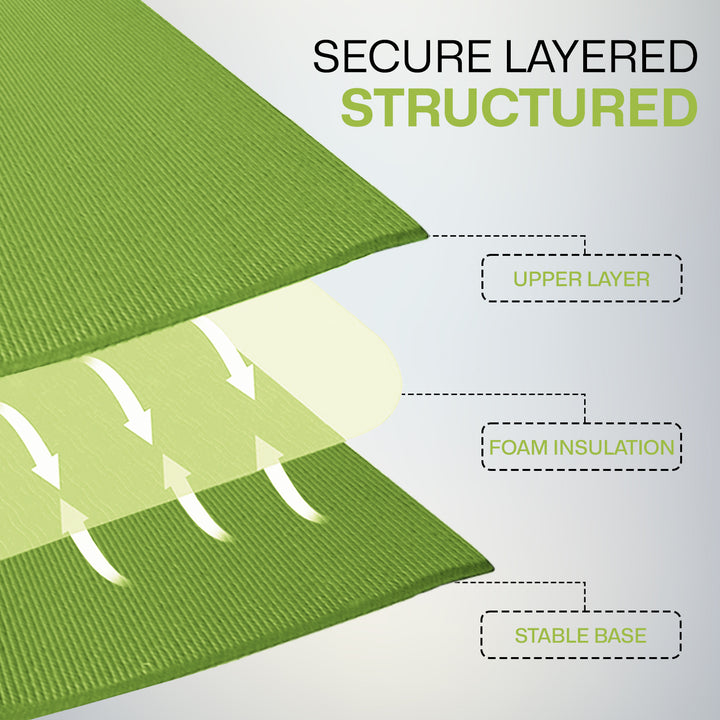 SECURE LAYERED
STRUCTURED

UPPER LAYER

FOAM INSULATION

STABLE BASE