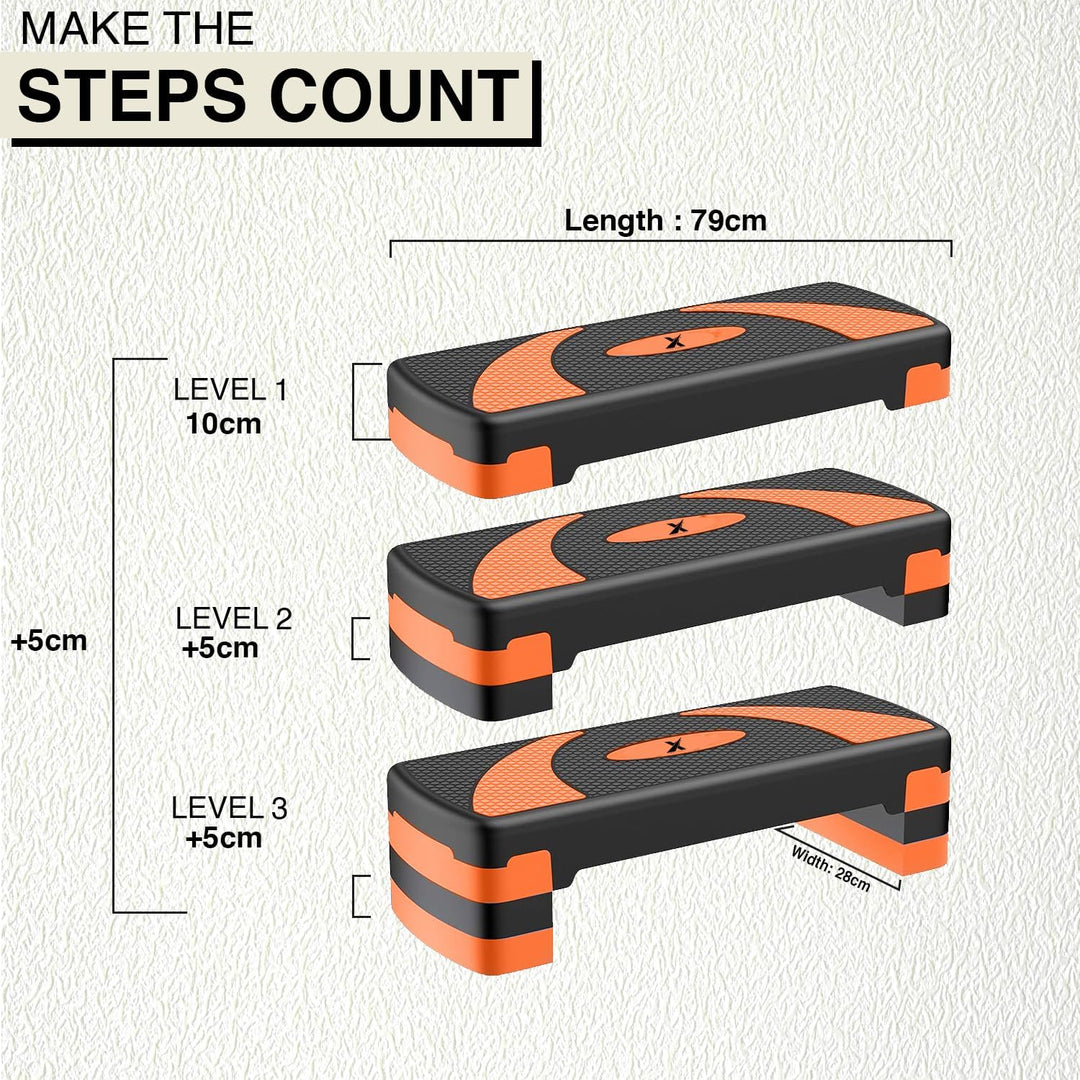 MAKE THE
STEPS COUNT

Length : 79cm

LEVEL 1
10cm

+5cm

LEVEL 2
+5cm

LEVEL 3
+5cm

Width: 28cm