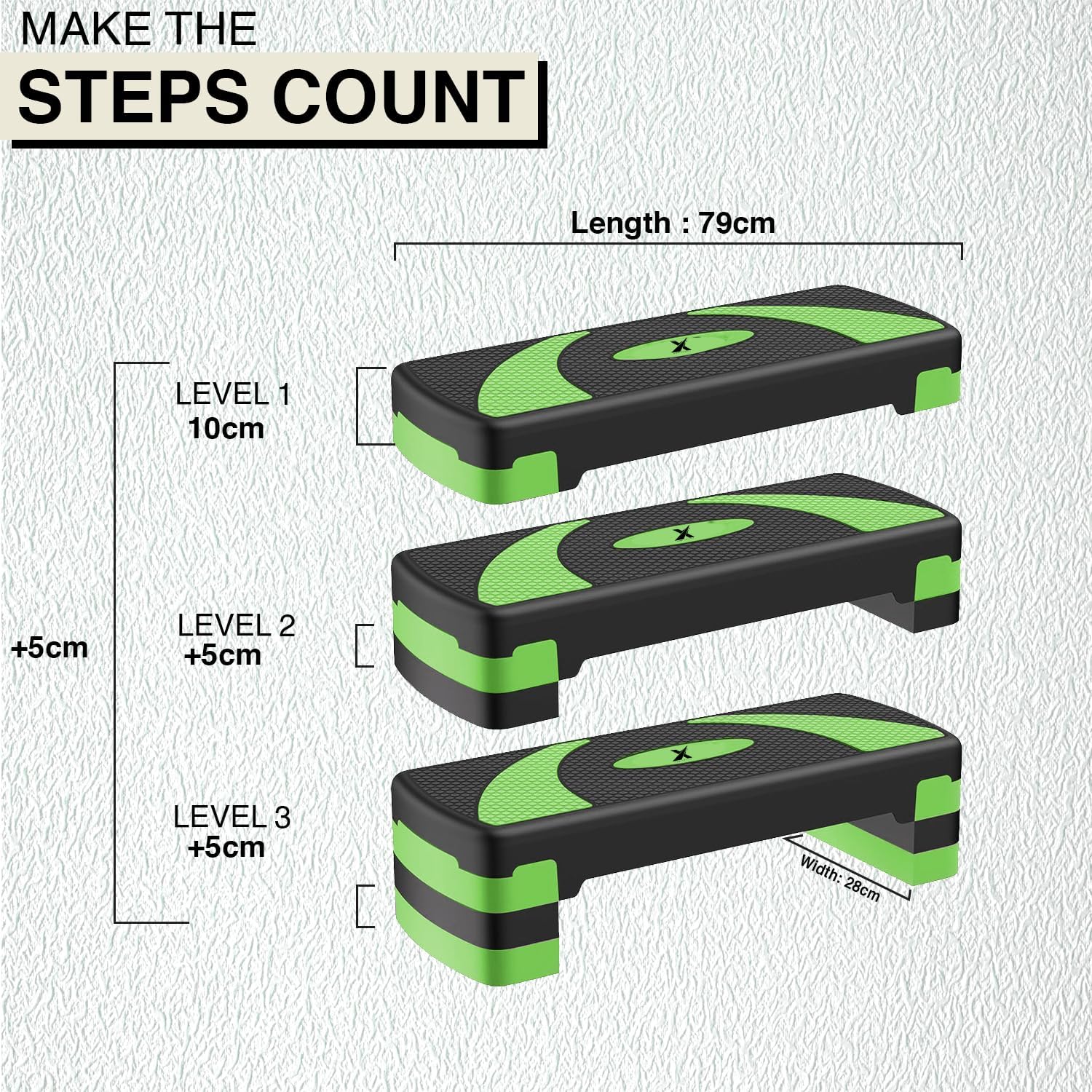 MAKE THE
STEPS COUNT

Length : 79cm

LEVEL 1
10cm

+5cm

LEVEL 2
+5cm

LEVEL 3
+5cm

Width: 28cm