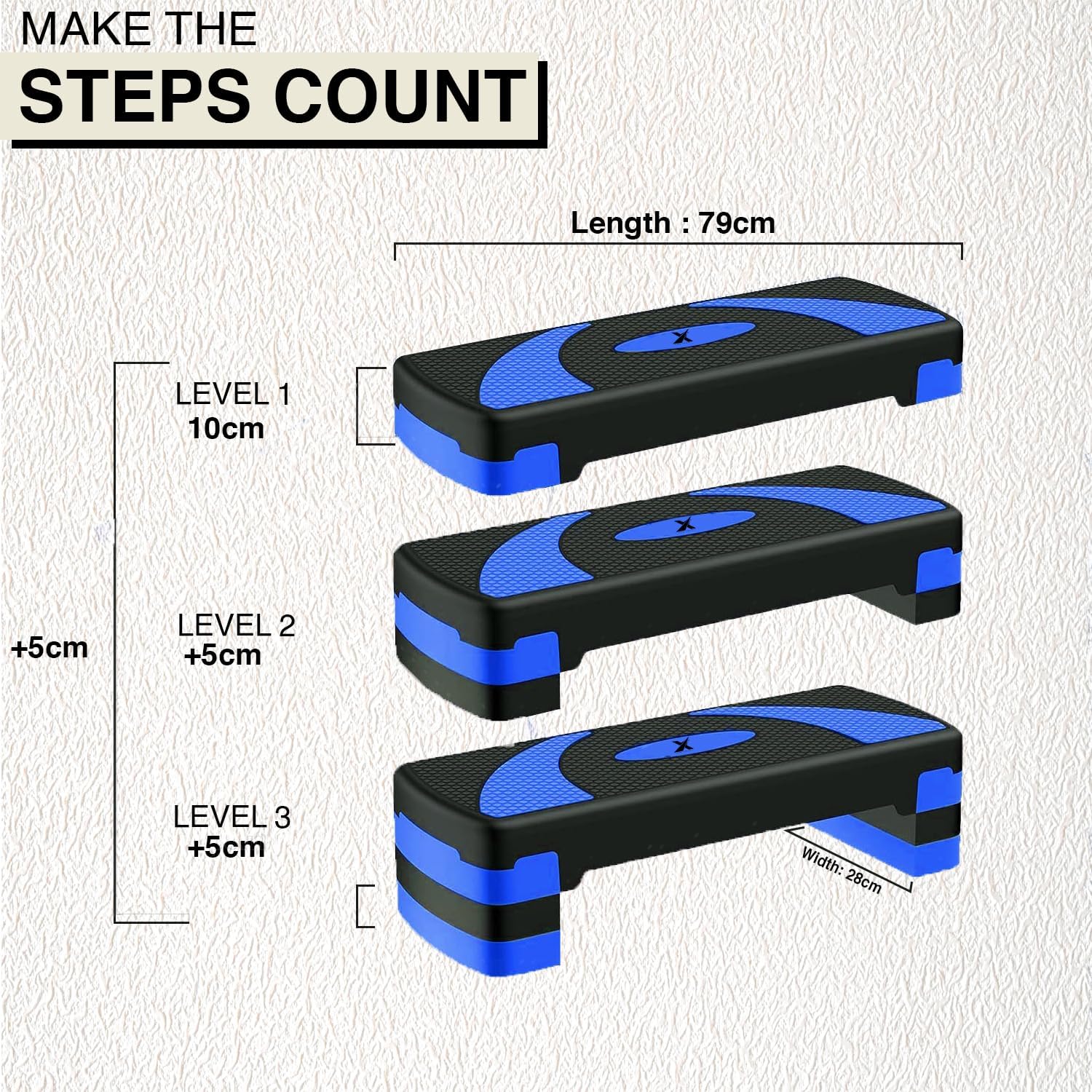 MAKE THE
STEPS COUNT

Length : 79cm

LEVEL 1
10cm

+5cm

LEVEL 2
+5cm

LEVEL 3
+5cm

Width: 28cm